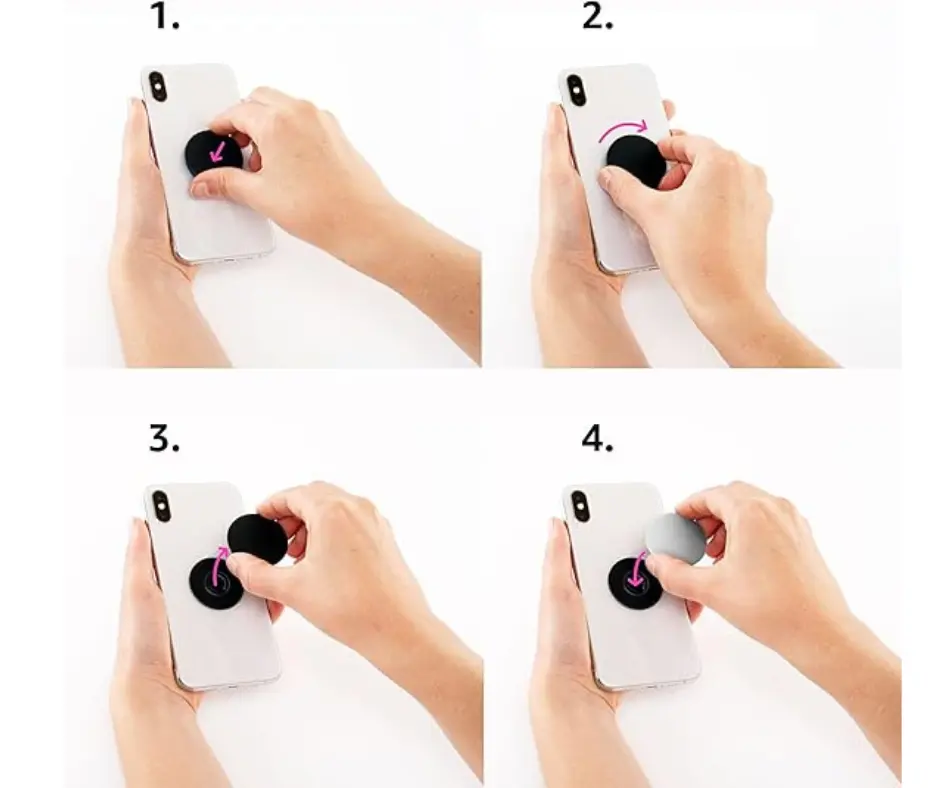 1.

2.

3.

4.